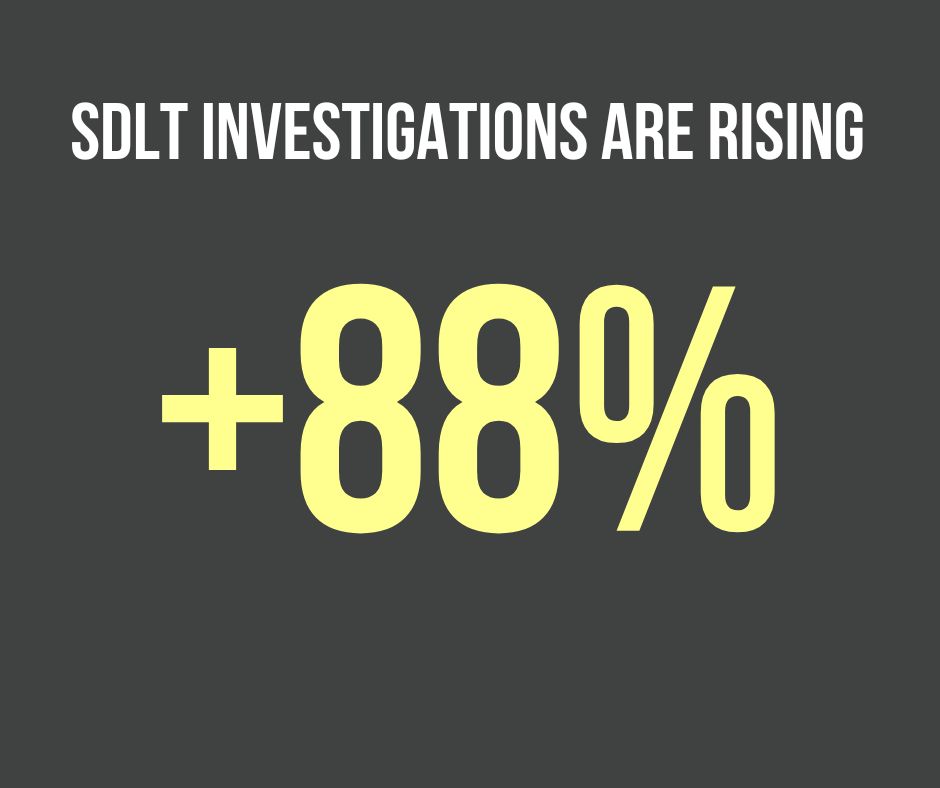 SDLT INVESTIGATIONS ARE RISING

+88%